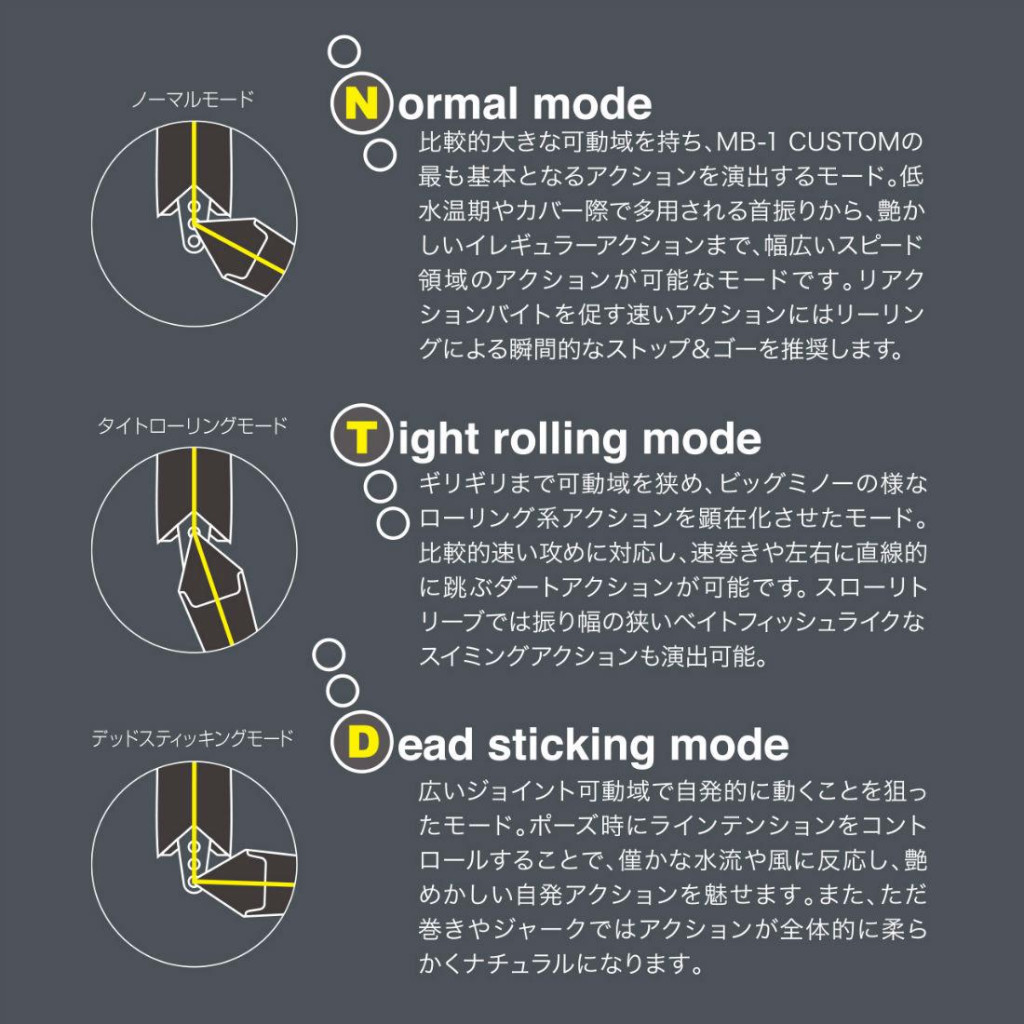 ノーマルモード

Normal mode

比較的大きな可動域を持ち、MB-1 CUSTOMの最も基本となるアクションを演出するモード。低水温期やカバー際で多用される首振りから、艶かしいイレギュラーアクションまで、幅広いスピード領域のアクションが可能なモードです。リアクションバイトを促す速いアクションにはリーリングによる瞬間的なストップ&ゴーを推奨します。

タイトローリングモード

Tight rolling mode

ギリギリまで可動域を狭め、ビッグミノーの様なローリング系アクションを顕在化させたモード。比較的速い攻めに対応し、速巻きや左右に直線的に跳ぶダートアクションが可能です。スローリトリーブでは振り幅の狭いベイトフィッシュライクなスイミングアクションも演出可能。

デッドスティッキングモード

Dead sticking mode

広いジョイント可動域で自発的に動くことを狙ったモード。ポーズ時にラインテンションをコントロールすることで、僅かな水流や風に反応し、艶めかしい自発アクションを魅せます。また、ただ巻きやジャークではアクションが全体的に柔らかくナチュラルになります。